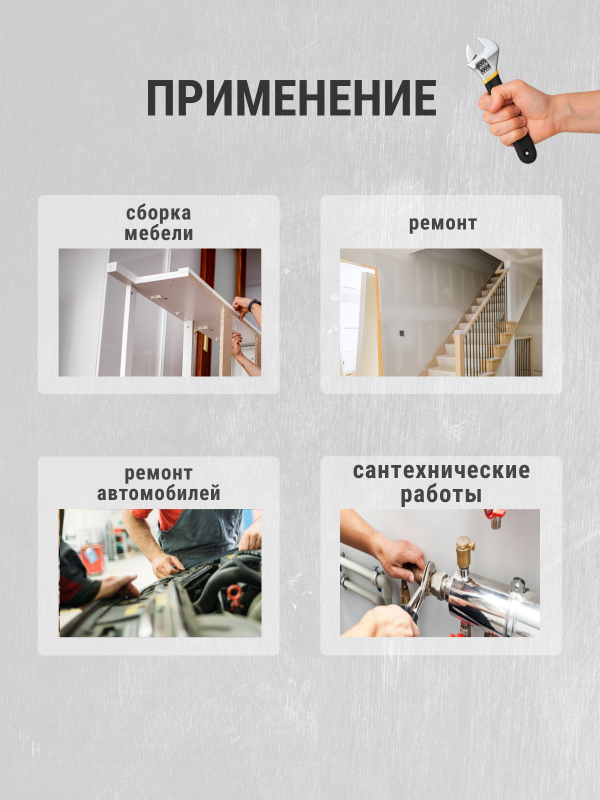 ПРИМЕНЕНИЕ

сборка мебели

ремонт

ремонт автомобилей

сантехнические работы