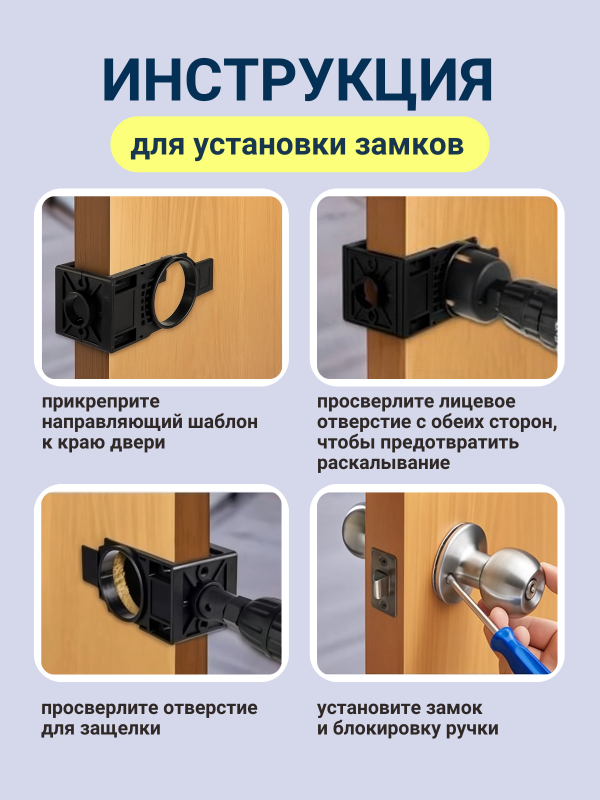 ИНСТРУКЦИЯ

для установки замков

прикреприте направляющий шаблон к краю двери

просверлите лицевое отверстие с обеих сторон, чтобы предотвратить раскалывание

просверлите отверстие для защелки

установите замок и блокировку ручки